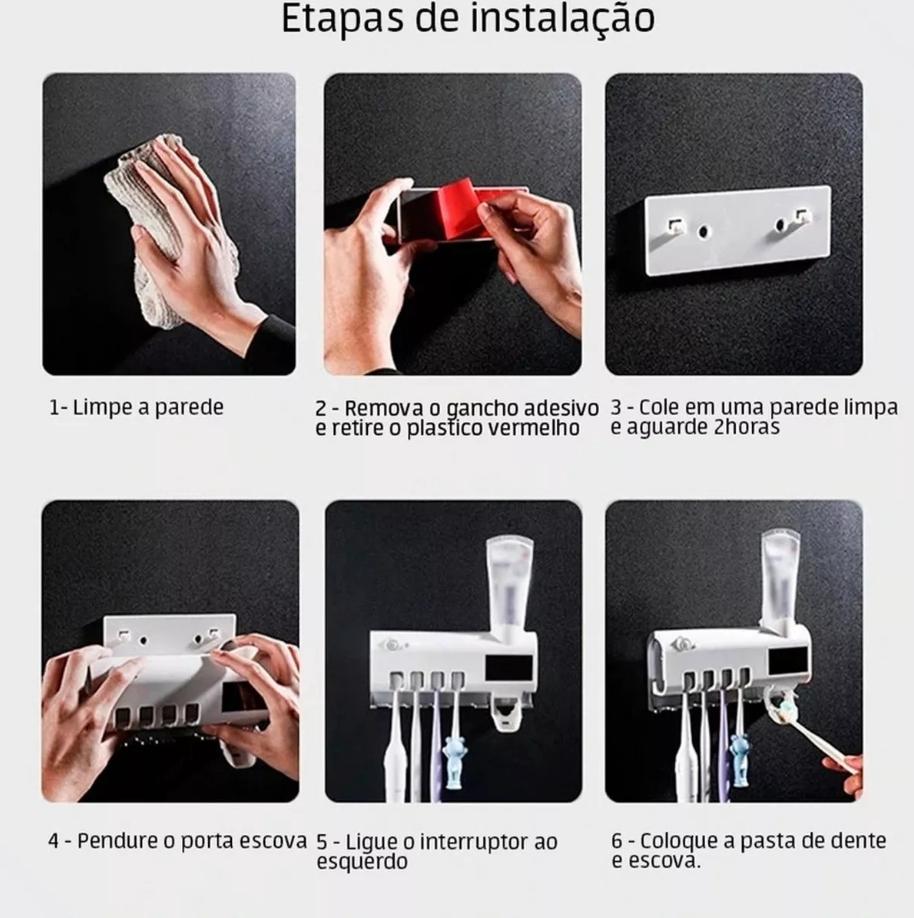 Etapas de instalação

1- Limpe a parede

2 - Remova o gancho adesivo e retire o plastico vermelho

3 - Cole em uma parede limpa e aguarde 2horas

4 - Pendure o porta escova

5 - Ligue o interruptor ao esquerdo

6 - Coloque a pasta de dente e escova.